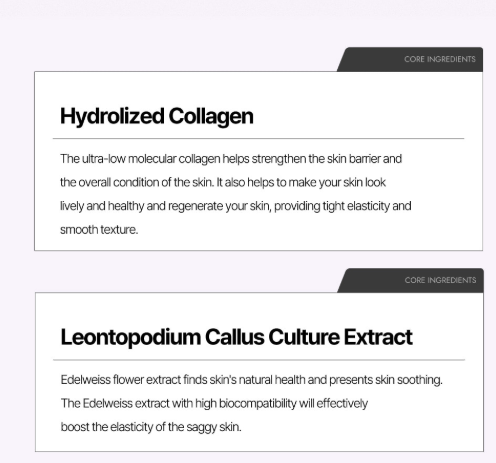 CORE INGREDIENTS

Hydrolized Collagen

The ultra-low molecular collagen helps strengthen the skin barrier and the overall condition of the skin. It also helps to make your skin look lively and healthy and regenerate your skin, providing tight elasticity and smooth texture.

CORE INGREDIENTS

Leontopodium Callus Culture Extract

Edelweiss flower extract finds skin's natural health and presents skin soothing. The Edelweiss extract with high biocompatibility will effectively boost the elasticity of the saggy skin.